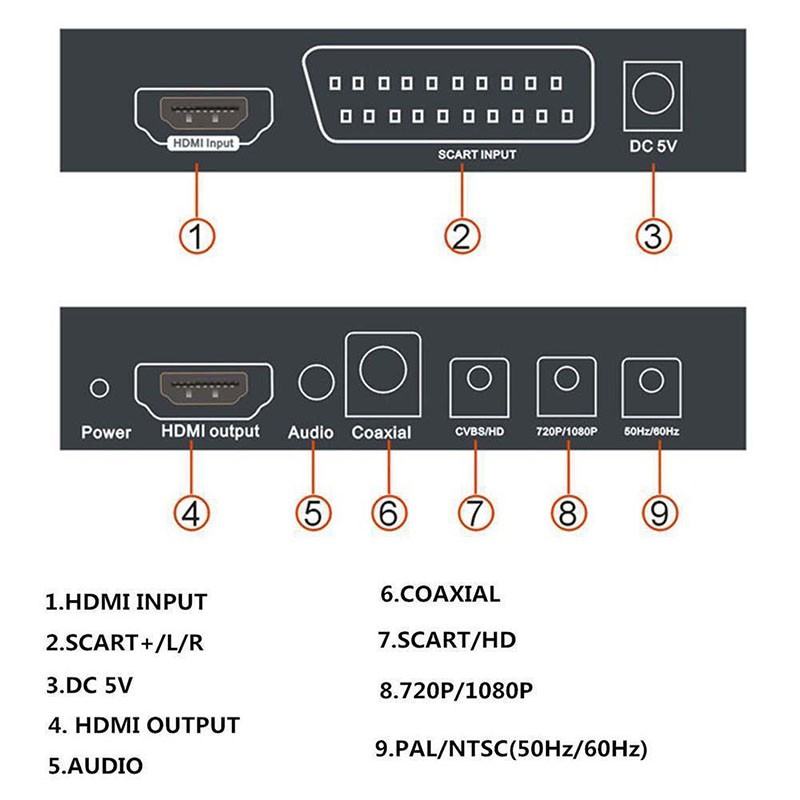 HDMI Input
SCART INPUT
DC 5V
1
2
3
Power
HDMI output
Audio
Coaxial
CVBS/HD
720P/1080P
50Hz/60Hz
4
5
6
7
8
9

1.HDMI INPUT
2.SCART+/L/R
3.DC 5V
4. HDMI OUTPUT
5.AUDIO

6.COAXIAL
7.SCART/HD
8.720P/1080P
9.PAL/NTSC(50Hz/60Hz)